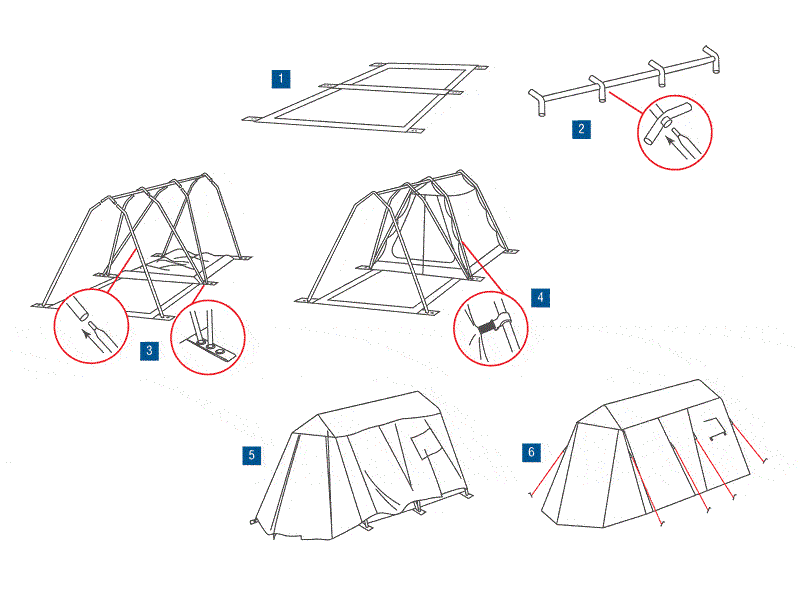 1

2

3

4

5

6