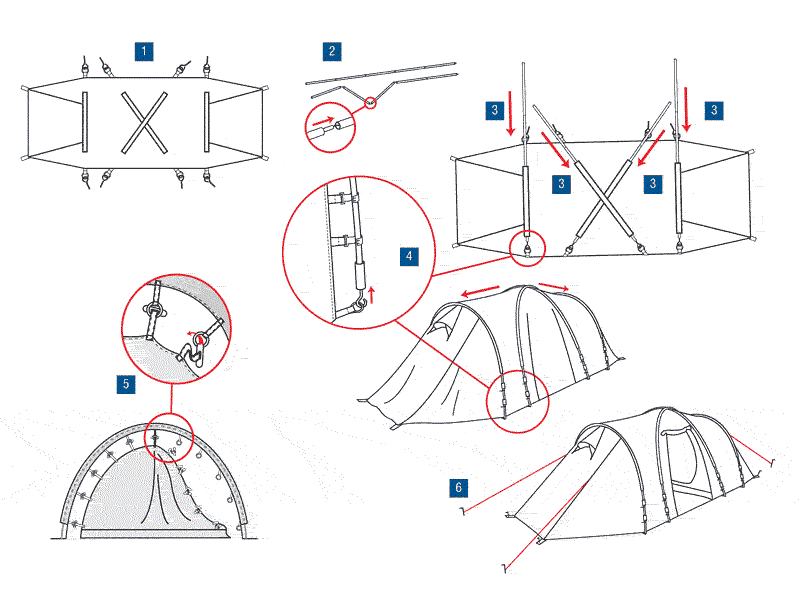 1
2
3
3
3
3
4
5
6